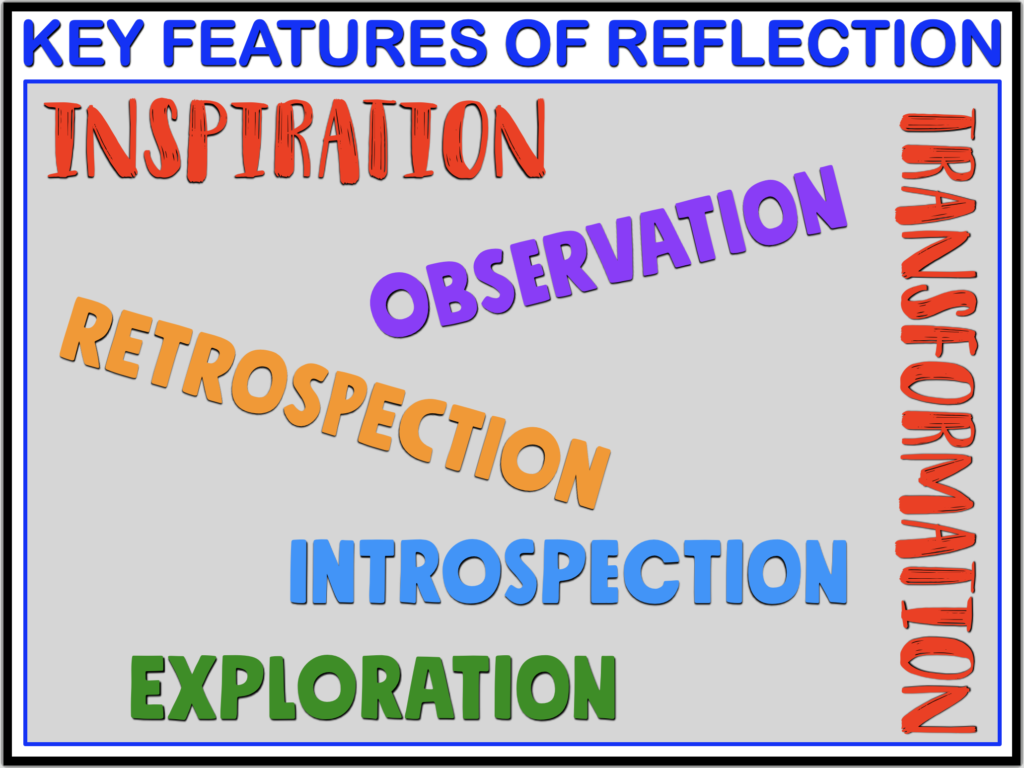 KEY FEATURES OF REFLECTION

INSPIRATION

OBSERVATION

RETROSPECTION

INTROSPECTION

EXPLORATION

TRANSFORMATION